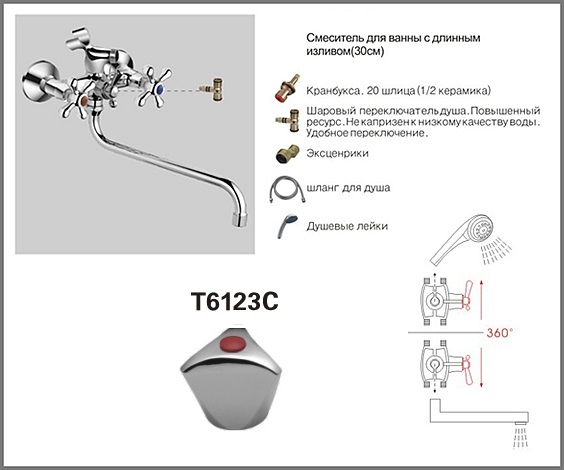 Смеситель для ванны с длинным изливом(30см)

Кранбукса. 20 шлица (1/2 керамика)

Шаровый переключатель душа. Повышенный ресурс. Не капризен к низкому качеству воды. Удобное переключение.

Эксценрики

шланг для душа

Душевые лейки

T6123C

360°