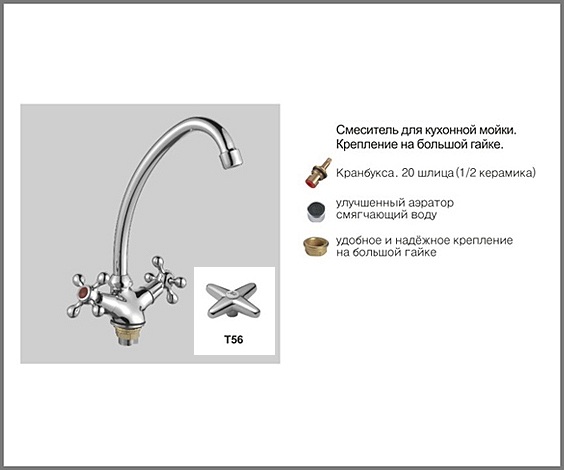 T56

Смеситель для кухонной мойки.
Крепление на большой гайке.

Кранбукса. 20 шлица (1/2 керамика)

улучшенный аэратор смягчающий воду

удобное и надёжное крепление на большой гайке