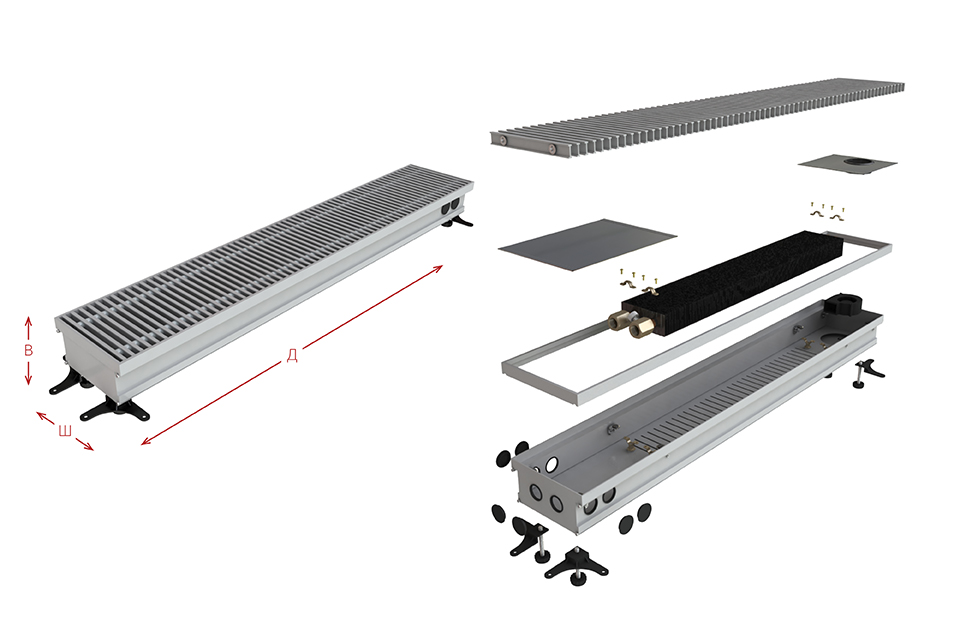 В
Ш
Д