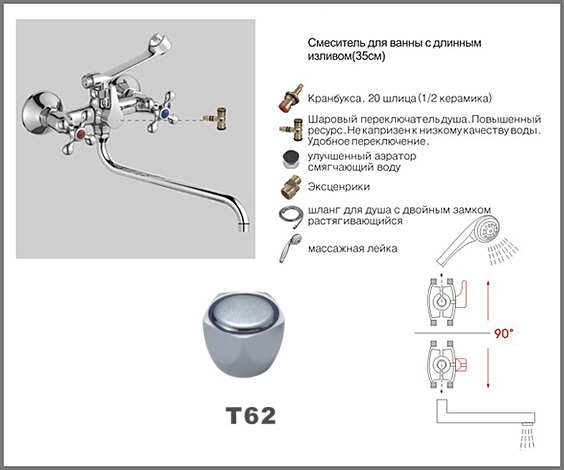 Смеситель для ванны с длинным изливом(35см)

Кранбукса. 20 шлица (1/2 керамика)

Шаровый переключатель душа. Повышенный ресурс. Не капризен к низкому качеству воды. Удобное переключение.

улучшенный аэратор смягчающий воду

Эксценрики

шланг для душа с двойным замком растягивающийся

массажная лейка

90°

T62