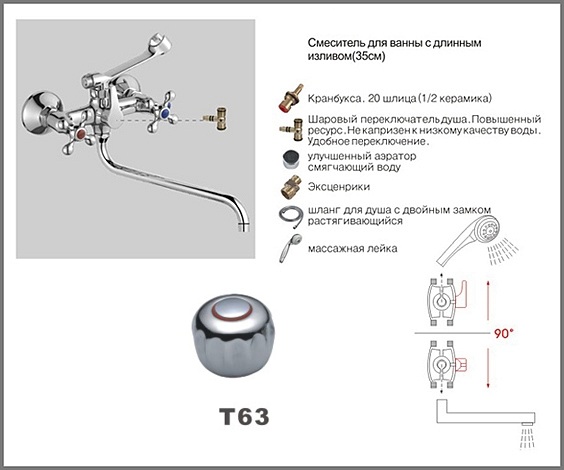 Смеситель для ванны с длинным изливом(35см)

Кранбукса. 20 шлица (1/2 керамика)

Шаровый переключатель душа. Повышенный ресурс. Не капризен к низкому качеству воды. Удобное переключение.

улучшенный аэратор смягчающий воду

Эксценрики

шланг для душа с двойным замком растягивающийся

массажная лейка

90°

T63