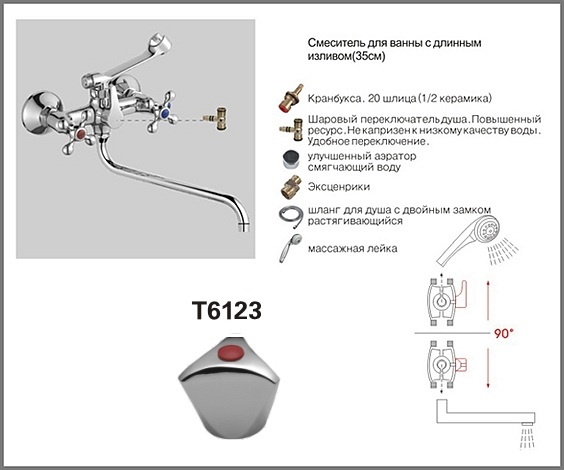 Смеситель для ванны с длинным изливом(35см)

Кранбукса. 20 шлица (1/2 керамика)

Шаровый переключатель душа. Повышенный ресурс. Не капризен к низкому качеству воды. Удобное переключение.

улучшенный аэратор смягчающий воду

Эксценрики

шланг для душа с двойным замком растягивающийся

массажная лейка

T6123

90°